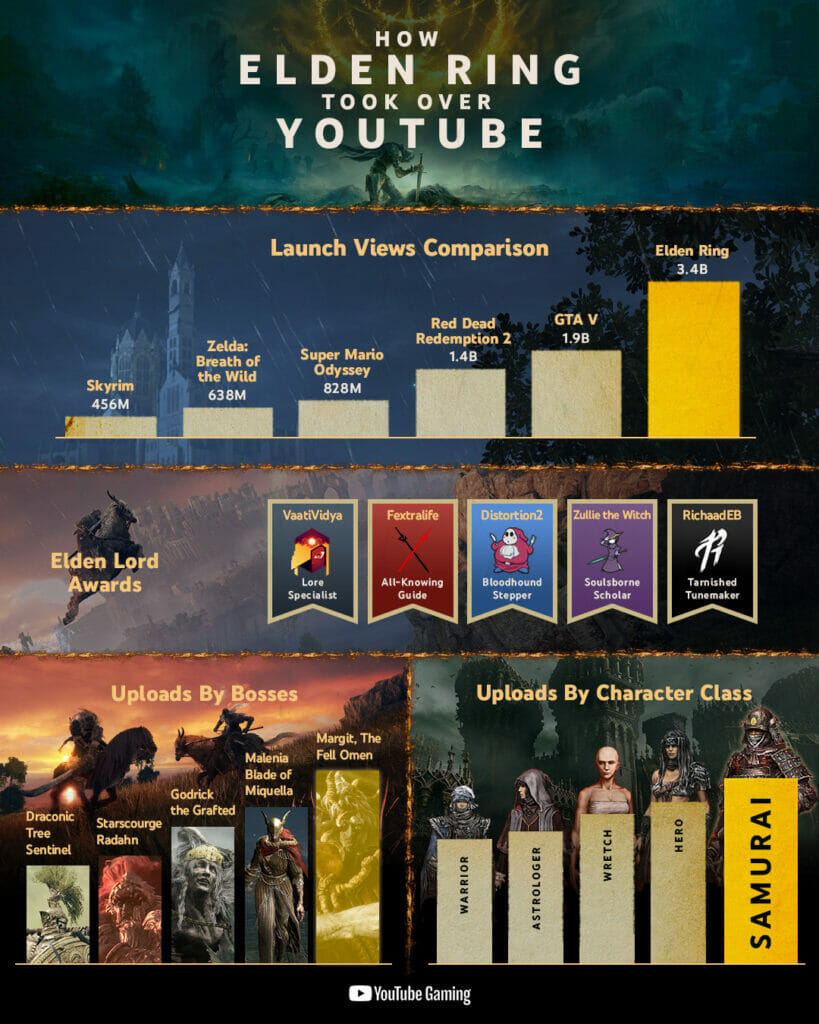 HOW
ELDEN RING
TOOK OVER
YOUTUBE

Launch Views Comparison

Skyrim
456M

Zelda: Breath of the Wild
638M

Super Mario Odyssey
828M

Red Dead Redemption 2
1.4B

GTA V
1.9B

Elden Ring
3.4B

Elden Lord Awards

VaatiVidya
Lore Specialist

Fextralife
All-Knowing Guide

Distortion2
Bloodhound Stepper

Zullie the Witch
Soulsborne Scholar

RichaadEB
Tarnished Tunemaker

Uploads By Bosses

Draconic Tree Sentinel

Starscourge Radahn

Godrick the Grafted

Malenia Blade of Miquella

Margit, The Fell Omen

Uploads By Character Class

WARRIOR

ASTROLOGER

WRETCH

HERO

SAMURAI

YouTube Gaming